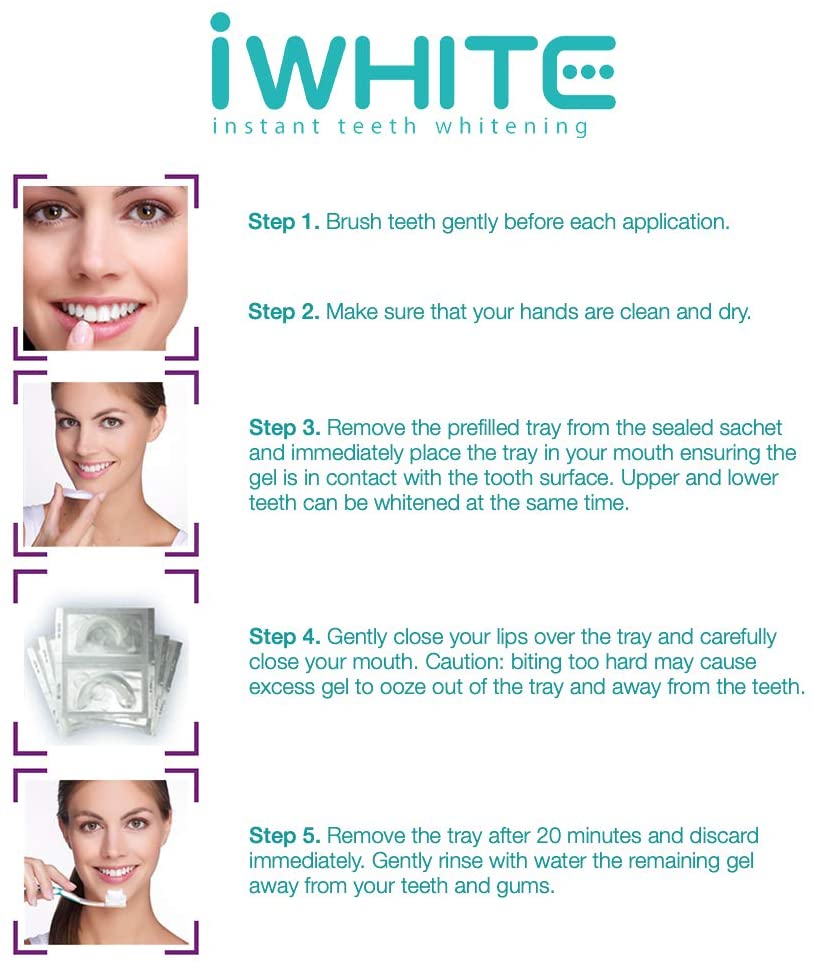 iWHITE
instant teeth whitening

Step 1. Brush teeth gently before each application.

Step 2. Make sure that your hands are clean and dry.

Step 3. Remove the prefilled tray from the sealed sachet and immediately place the tray in your mouth ensuring the gel is in contact with the tooth surface. Upper and lower teeth can be whitened at the same time.

Step 4. Gently close your lips over the tray and carefully close your mouth. Caution: biting too hard may cause excess gel to ooze out of the tray and away from the teeth.

Step 5. Remove the tray after 20 minutes and discard immediately. Gently rinse with water the remaining gel away from your teeth and gums.