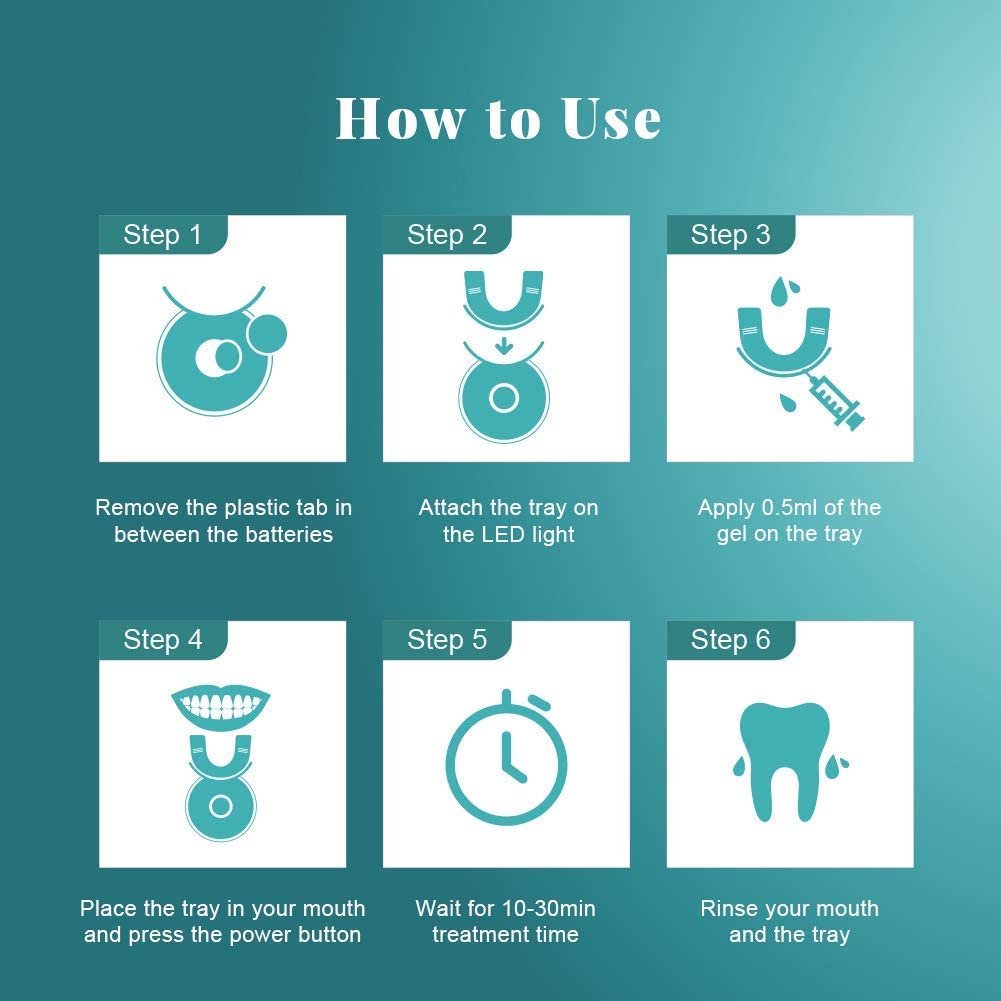 How to Use

Step 1

Remove the plastic tab in between the batteries

Step 2

Attach the tray on the LED light

Step 3

Apply 0.5ml of the gel on the tray

Step 4

Place the tray in your mouth and press the power button

Step 5

Wait for 10-30min treatment time

Step 6

Rinse your mouth and the tray